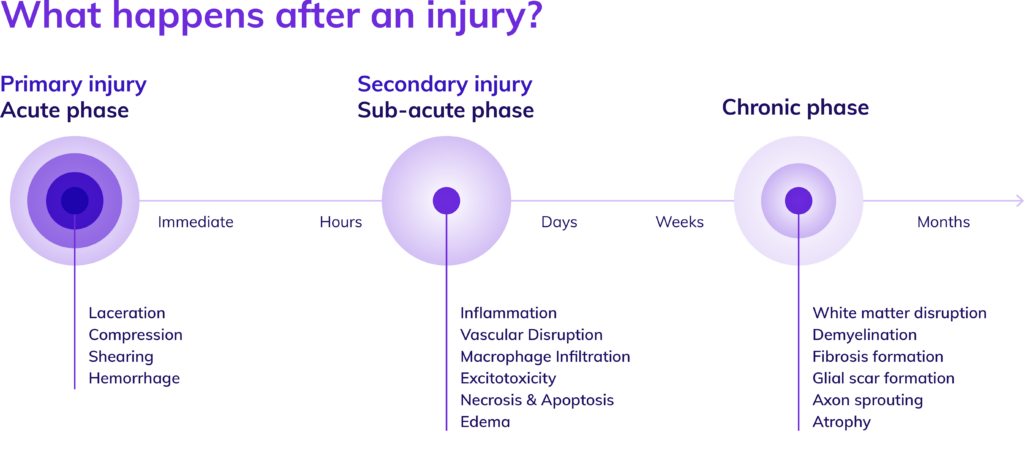 What happens after an injury?

Primary injury
Acute phase

Secondary injury
Sub-acute phase

Chronic phase

Immediate
Hours
Days
Weeks
Months

Laceration
Compression
Shearing
Hemorrhage

Inflammation
Vascular Disruption
Macrophage Infiltration
Excitotoxicity
Necrosis & Apoptosis
Edema

White matter disruption
Demyelination
Fibrosis formation
Glial scar formation
Axon sprouting
Atrophy